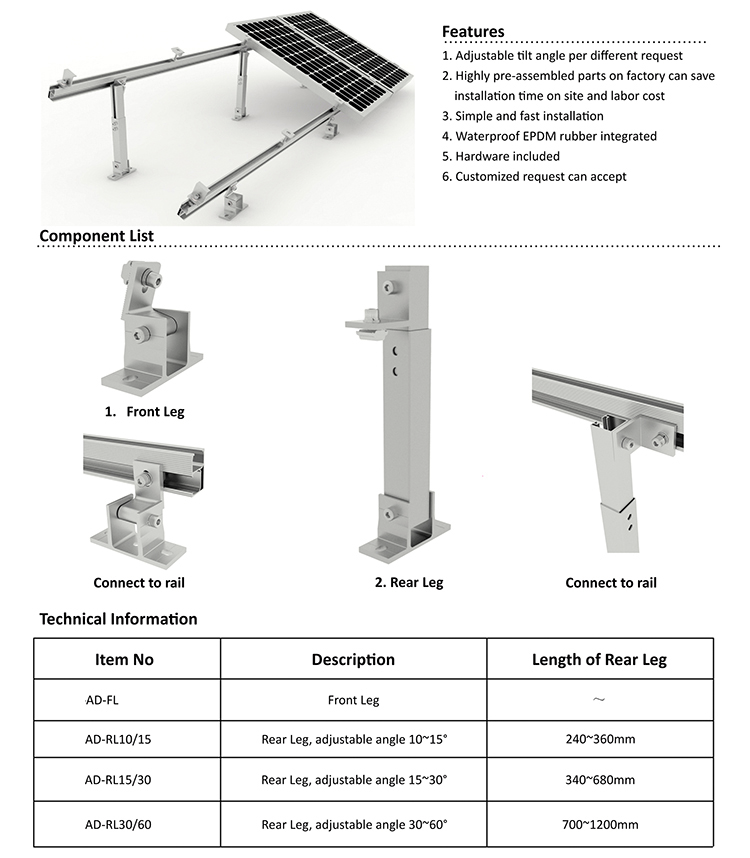 Features

1. Adjustable tilt angle per different request
2. Highly pre-assembled parts on factory can save installation time on site and labor cost
3. Simple and fast installation
4. Waterproof EPDM rubber integrated
5. Hardware included
6. Customized request can accept

Component List

1. Front Leg

Connect to rail

2. Rear Leg

Connect to rail

Technical Information

| Item No | Description | Length of Rear Leg |
|---|---|---|
| AD-FL | Front Leg | ~ |
| AD-RL10/15 | Rear Leg, adjustable angle 10~15° | 240~360mm |
| AD-RL15/30 | Rear Leg, adjustable angle 15~30° | 340~680mm |
| AD-RL30/60 | Rear Leg, adjustable angle 30~60° | 700~1200mm |